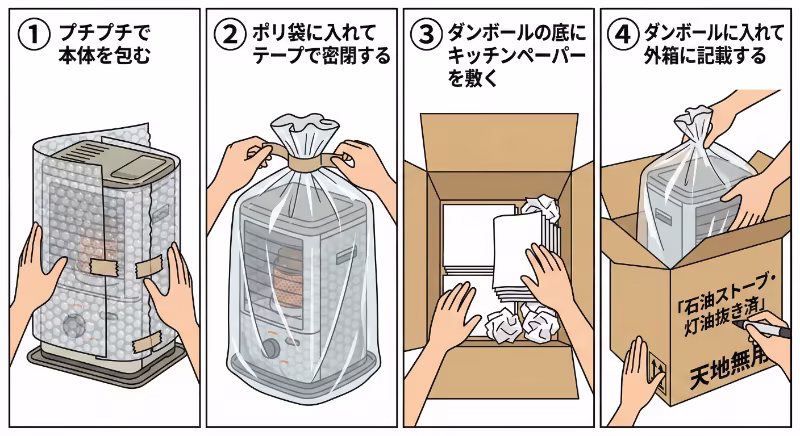 ① プチプチで本体を包む

② ポリ袋に入れてテープで密閉する

③ ダンボールの底にキッチンペーパーを敷く

④ ダンボールに入れて外箱に記載する

「石油ストーブ・灯油抜き済」

天地無用